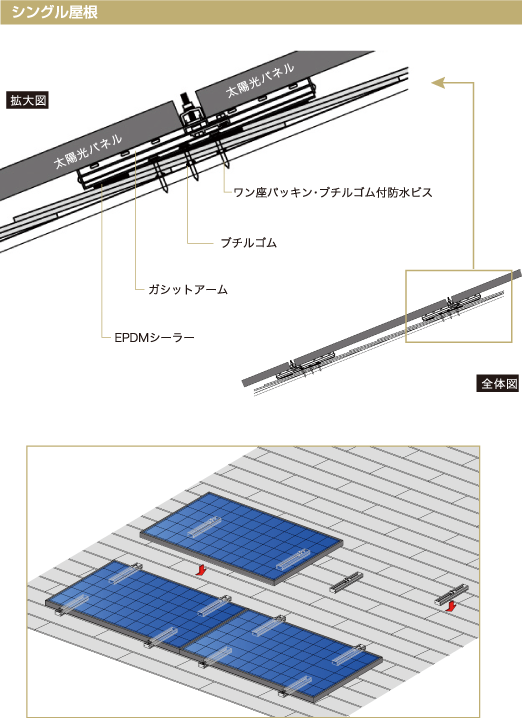 シングル屋根

拡大図

太陽光パネル

太陽光パネル

ワン座パッキン・ブチルゴム付防水ビス

ブチルゴム

ガシットアーム

EPDMシーラー

全体図