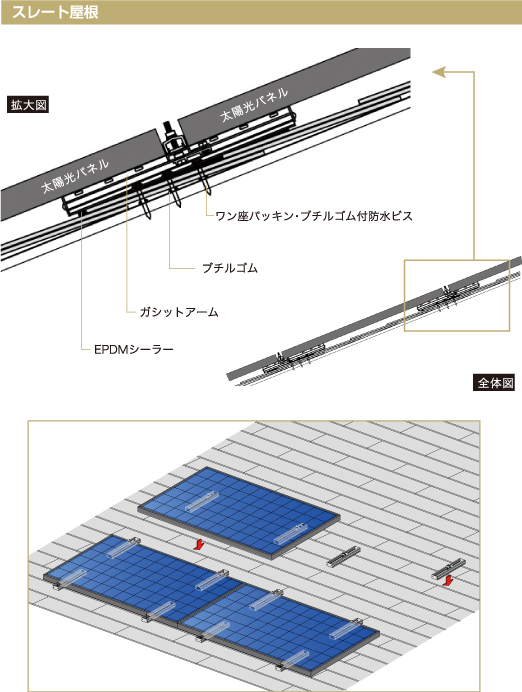 スレート屋根

拡大図

太陽光パネル

太陽光パネル

ワン座パッキン･ブチルゴム付防水ビス

ブチルゴム

ガシットアーム

EPDMシーラー

全体図