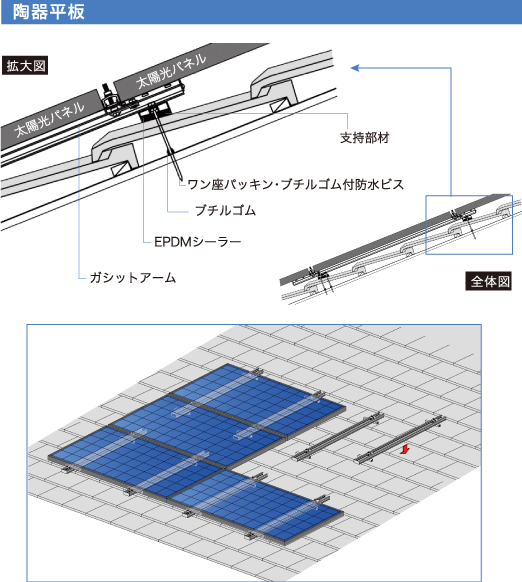 陶器平板

拡大図

太陽光パネル

太陽光パネル

支持部材

ワン座パッキン・ブチルゴム付防水ビス

ブチルゴム

EPDMシーラー

ガシットアーム

全体図